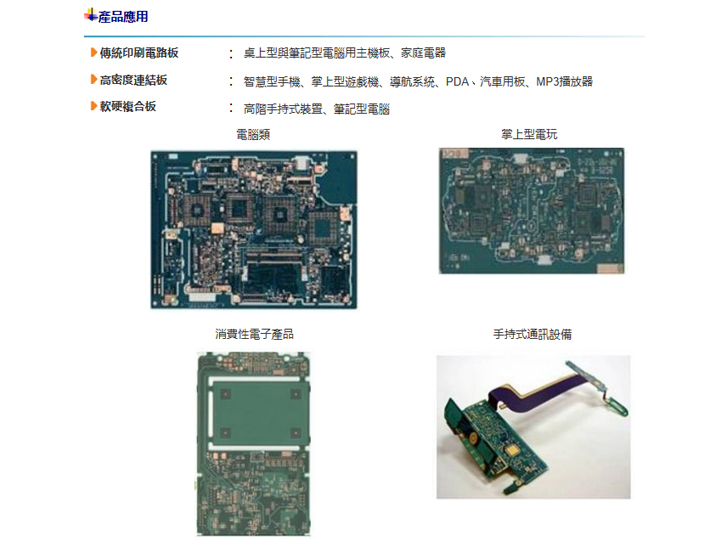 產品應用

傳統印刷電路板 ： 桌上型與筆記型電腦用主機板、家庭電器

高密度連結板 ： 智慧型手機、掌上型遊戲機、導航系統、PDA、汽車用板、MP3播放器

軟硬複合板 ： 高階手持式裝置、筆記型電腦

電腦類

掌上型電玩

消費性電子產品

手持式通訊設備